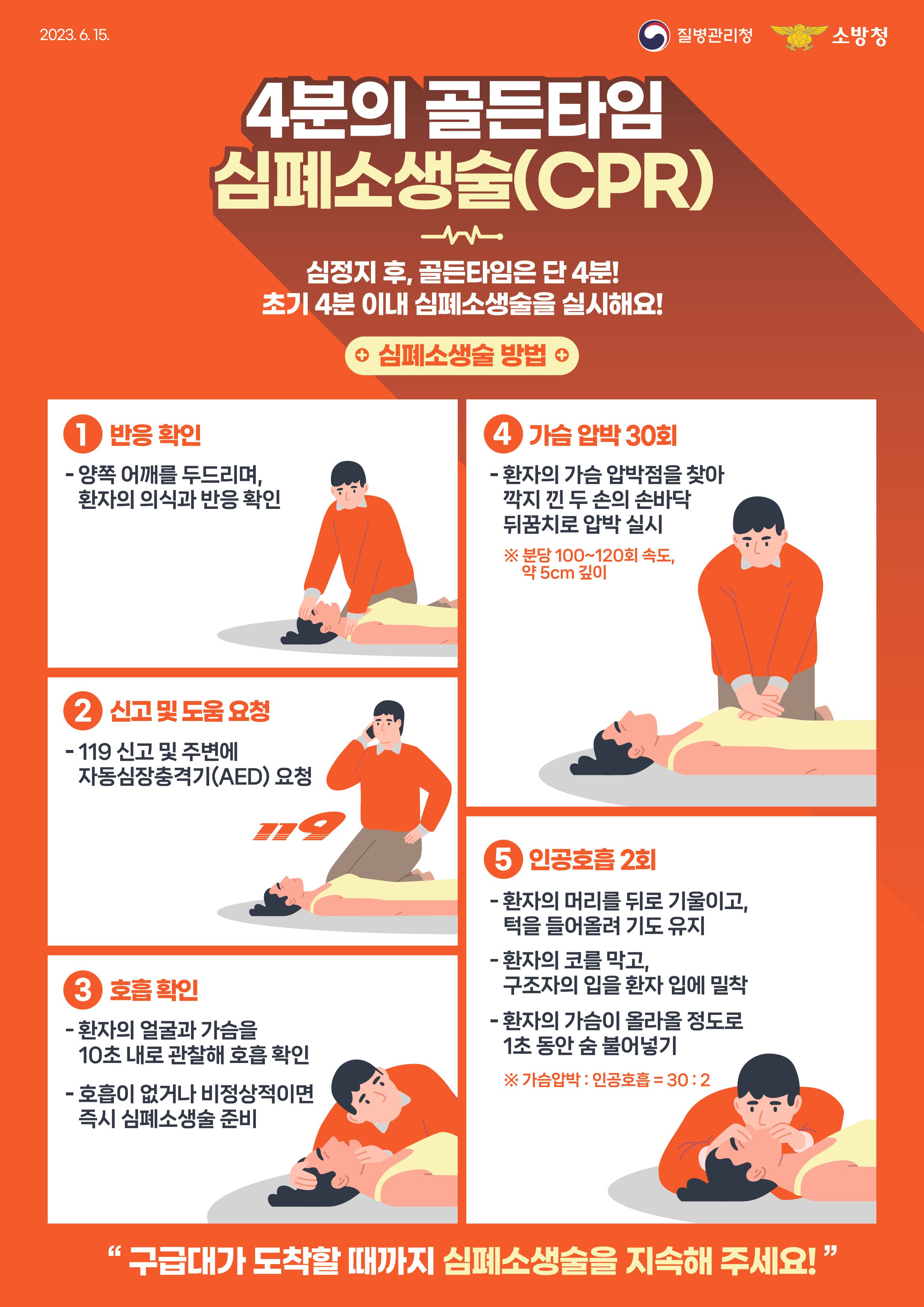 2023. 6. 15.

질병관리청 소방청

4분의 골든타임
심폐소생술(CPR)

심정지 후, 골든타임은 단 4분!
초기 4분 이내 심폐소생술을 실시해요!

심폐소생술 방법

1 반응 확인
- 양쪽 어깨를 두드리며, 환자의 의식과 반응 확인

2 신고 및 도움 요청
- 119 신고 및 주변에 자동심장충격기(AED) 요청

119

3 호흡 확인
- 환자의 얼굴과 가슴을 10초 내로 관찰해 호흡 확인
- 호흡이 없거나 비정상적이면 즉시 심폐소생술 준비

4 가슴 압박 30회
- 환자의 가슴 압박점을 찾아 깍지 낀 두 손의 손바닥 뒤꿈치로 압박 실시
※ 분당 100~120회 속도, 약 5cm 깊이

5 인공호흡 2회
- 환자의 머리를 뒤로 기울이고, 턱을 들어올려 기도 유지
- 환자의 코를 막고, 구조자의 입을 환자 입에 밀착
- 환자의 가슴이 올라올 정도로 1초 동안 숨 불어넣기
※ 가슴압박 : 인공호흡 = 30 : 2

“ 구급대가 도착할 때까지 심폐소생술을 지속해 주세요! ”